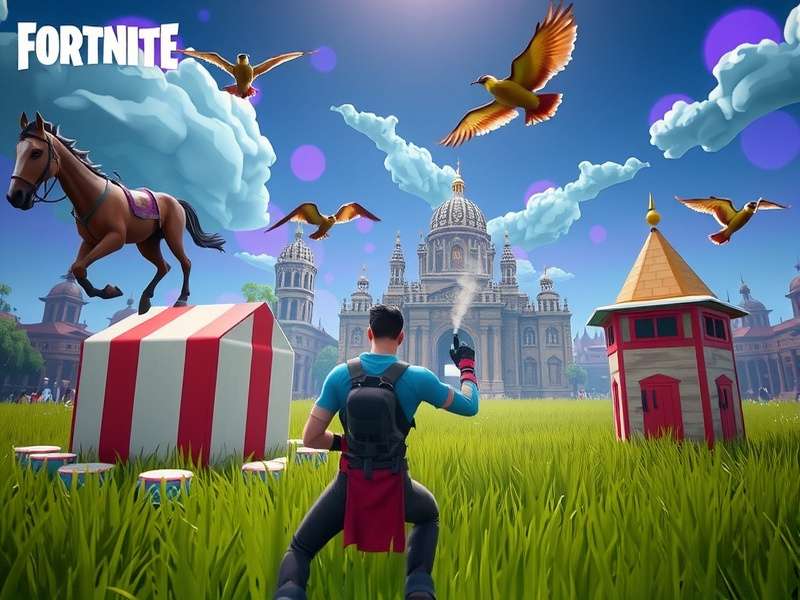 FORTNITE